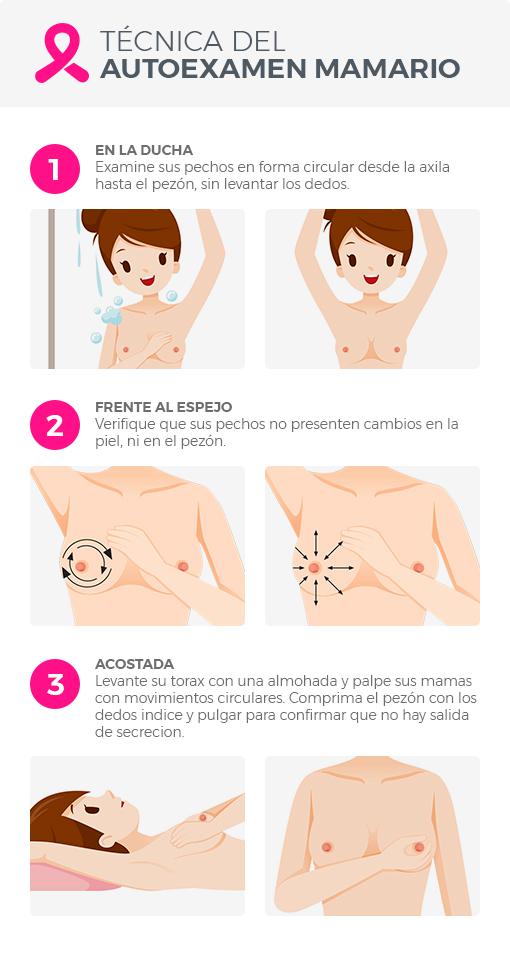 TÉCNICA DEL
AUTOEXAMEN MAMARIO

1
EN LA DUCHA
Examine sus pechos en forma circular desde la axila hasta el pezón, sin levantar los dedos.

2
FRENTE AL ESPEJO
Verifique que sus pechos no presenten cambios en la piel, ni en el pezón.

3
ACOSTADA
Levante su torax con una almohada y palpe sus mamas con movimientos circulares. Comprima el pezón con los dedos indice y pulgar para confirmar que no hay salida de secrecion.